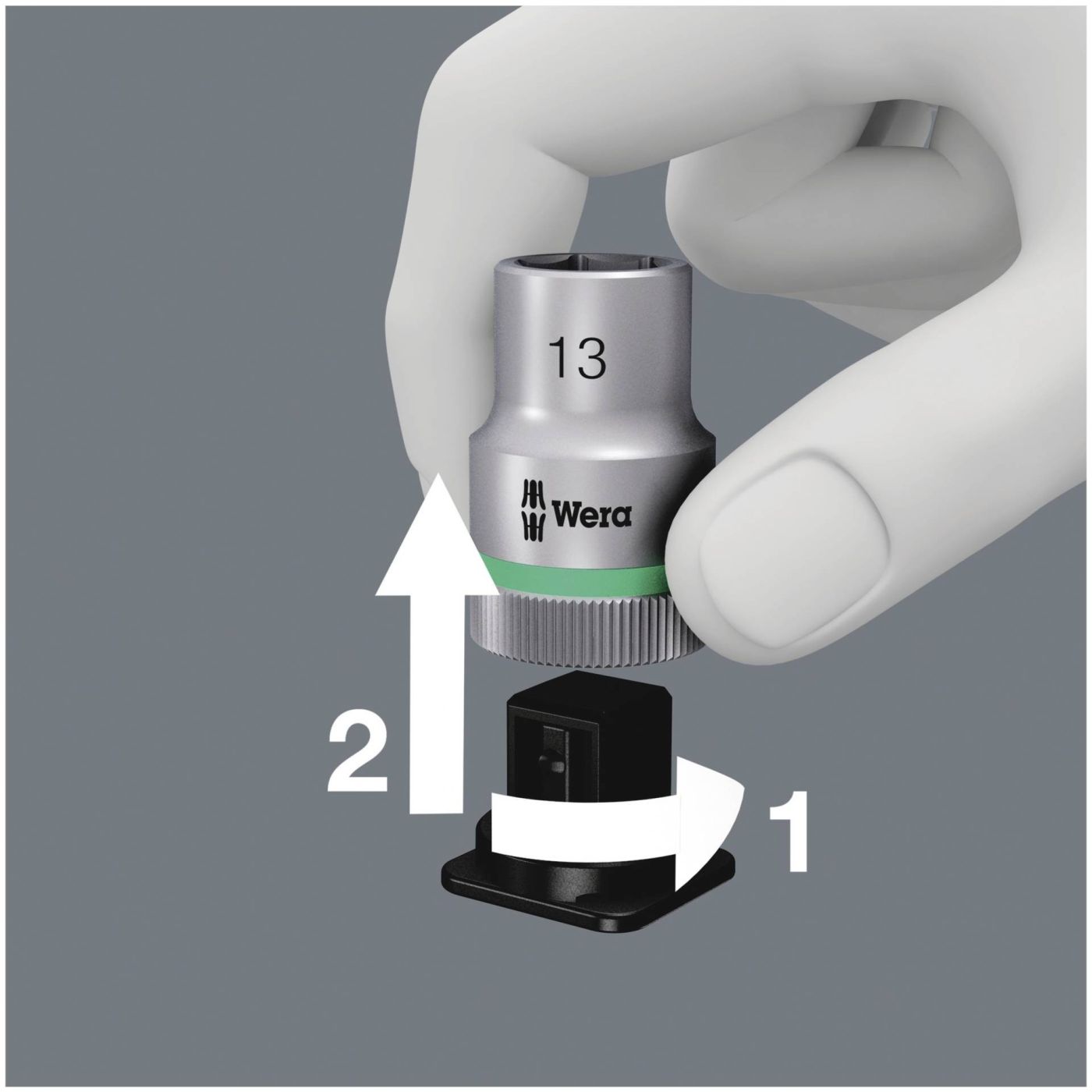 13

Wera

2

1